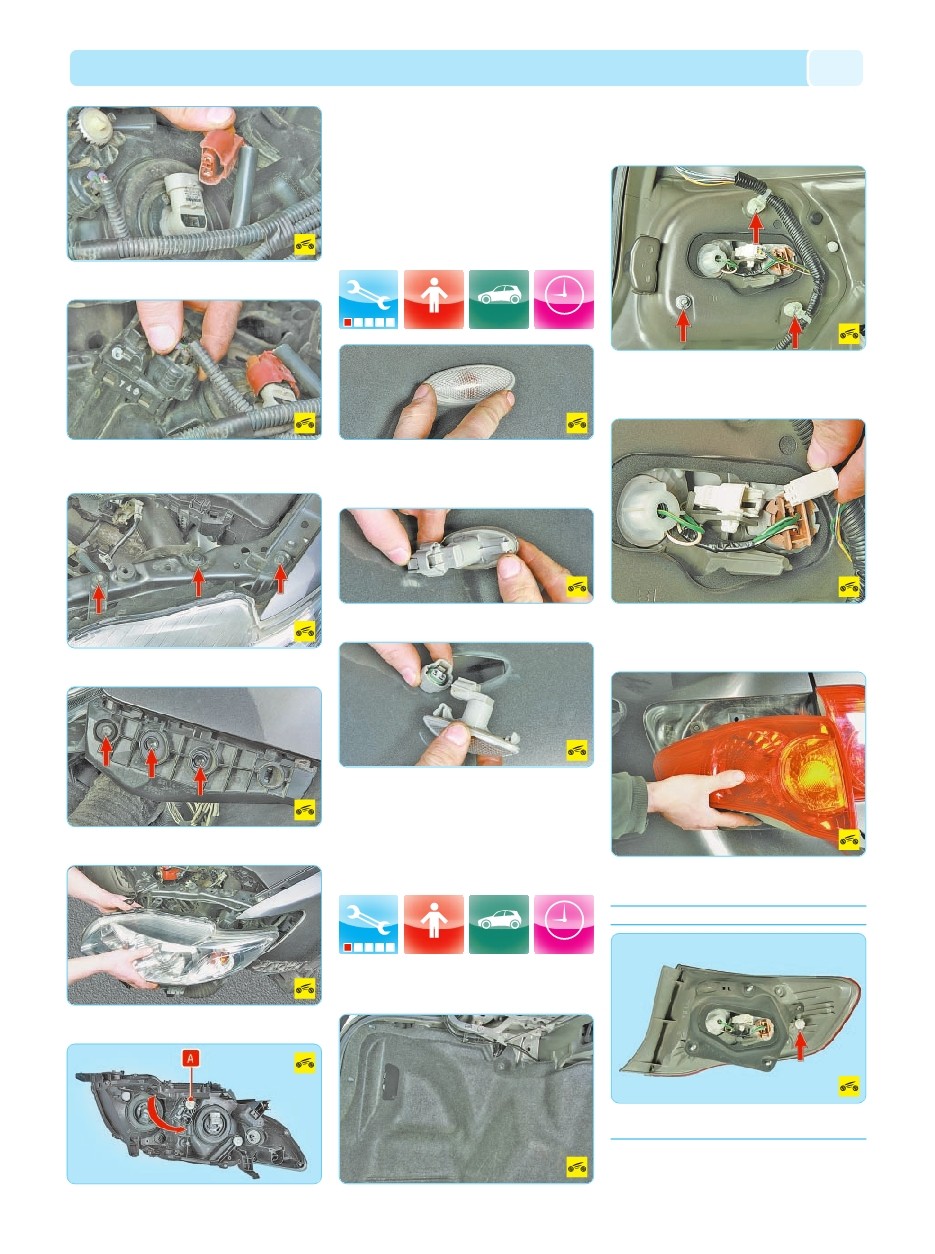 A